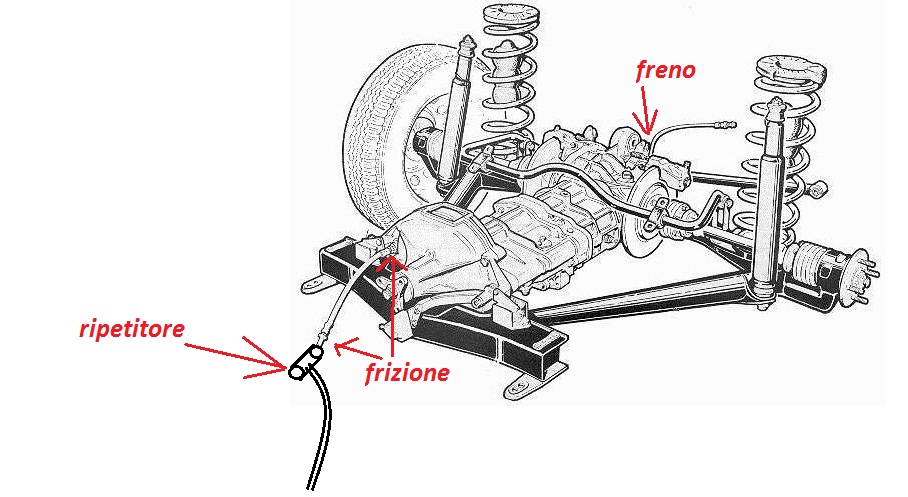 freno

ripetitore

frizione